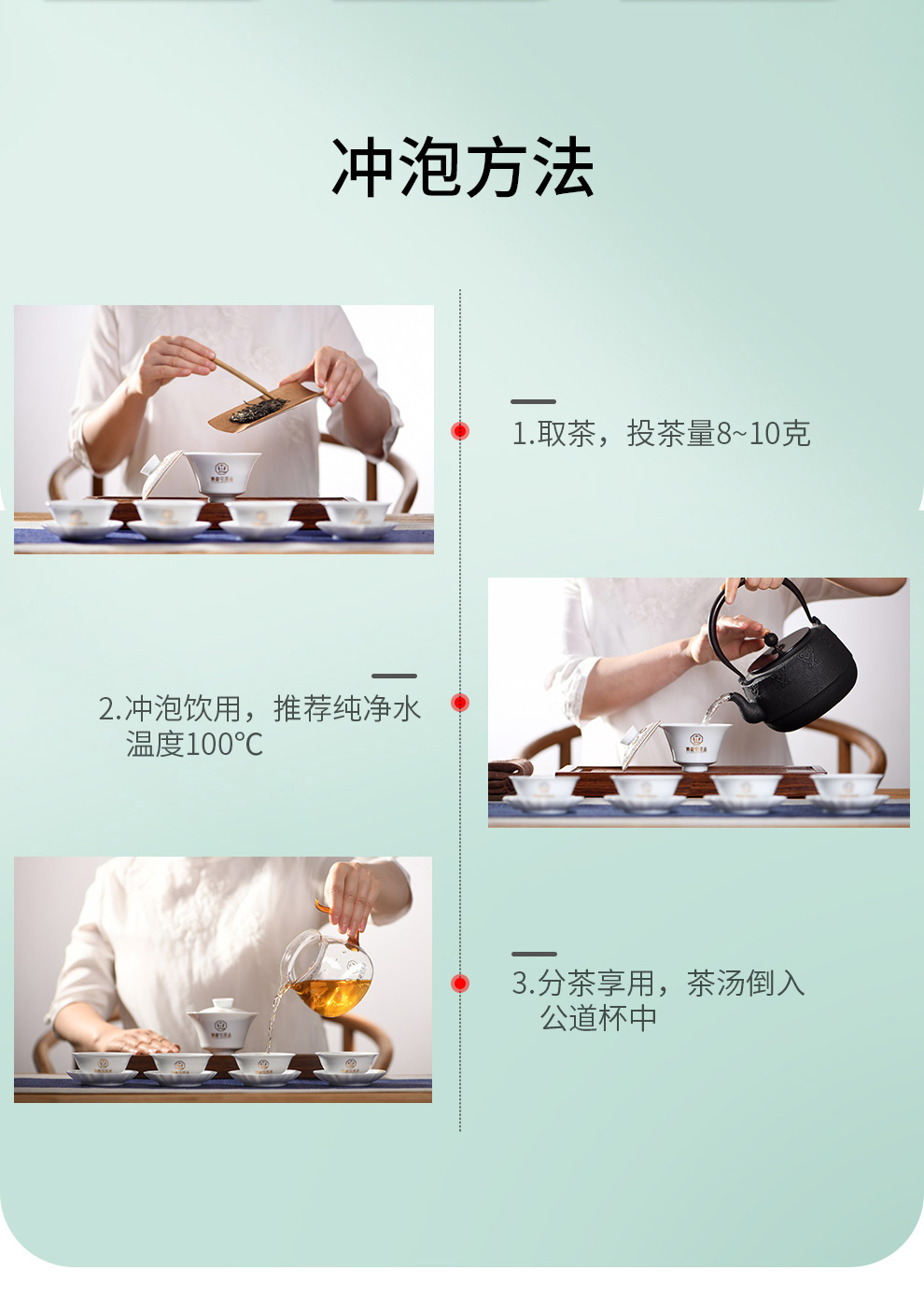 冲泡方法

1.取茶，投茶量8~10克

2.冲泡饮用，推荐纯净水温度100℃

3.分茶享用，茶汤倒入公道杯中